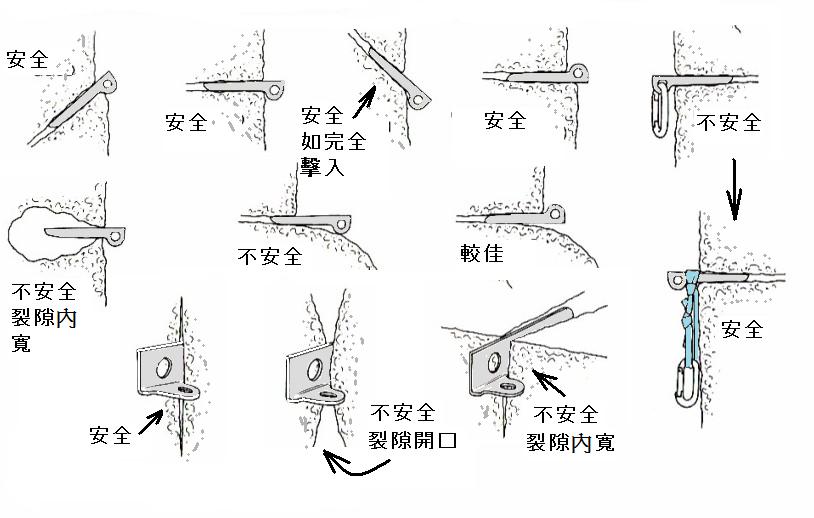 安全

安全

安全
如完全
擊入

安全

不安全

不安全
裂隙內
寬

不安全

較佳

安全

安全

不安全
裂隙開口

不安全
裂隙內寬